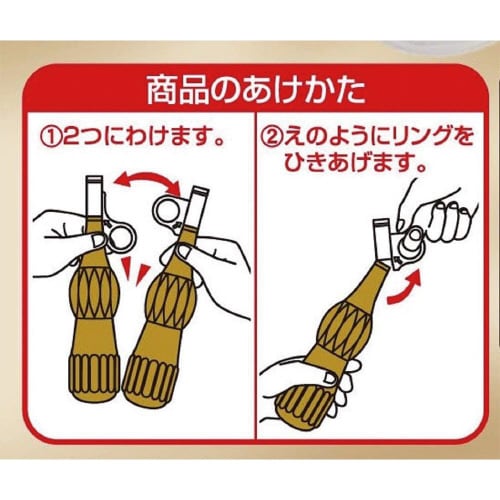 商品のあけかた

①2つにわけます。

②えのようにリングをひきあげます。