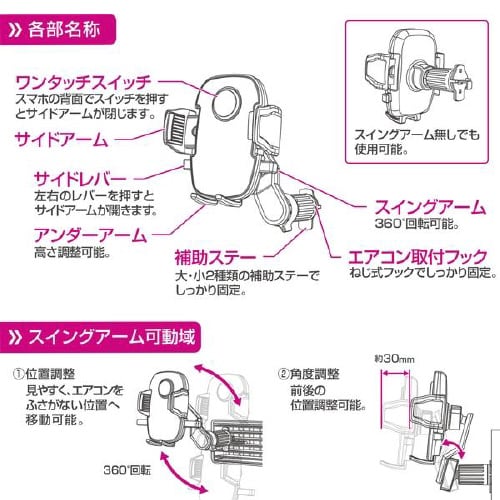 » 各部名称

ワンタッチスイッチ
スマホの背面でスイッチを押すとサイドアームが閉じます。

サイドアーム

サイドレバー
左右のレバーを押すとサイドアームが開きます。

アンダーアーム
高さ調整可能。

補助ステー
大・小2種類の補助ステーでしっかり固定。

スイングアーム
360°回転可能。

エアコン取付フック
ねじ式フックでしっかり固定。

スイングアーム無しでも使用可能。

» スイングアーム可動域

①位置調整
見やすく、エアコンをふさがない位置へ移動可能。

360°回転

②角度調整
前後の位置調整可能。

約30mm