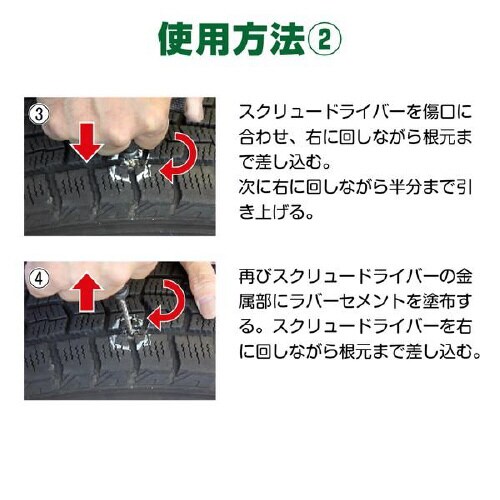 使用方法②

③

スクリュードライバーを傷口に合わせ、右に回しながら根元まで差し込む。
次に右に回しながら半分まで引き上げる。

④

再びスクリュードライバーの金属部にラバーセメントを塗布する。スクリュードライバーを右に回しながら根元まで差し込む。