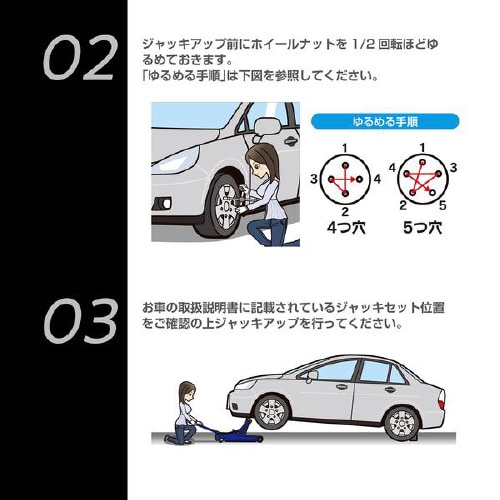 02

ジャッキアップ前にホイールナットを 1/2 回転ほどゆるめておきます。
「ゆるめる手順」は下図を参照してください。

ゆるめる手順

1
3
4
2
4つ穴

1
4
3
2
5
5つ穴

03

お車の取扱説明書に記載されているジャッキセット位置をご確認の上ジャッキアップを行ってください。