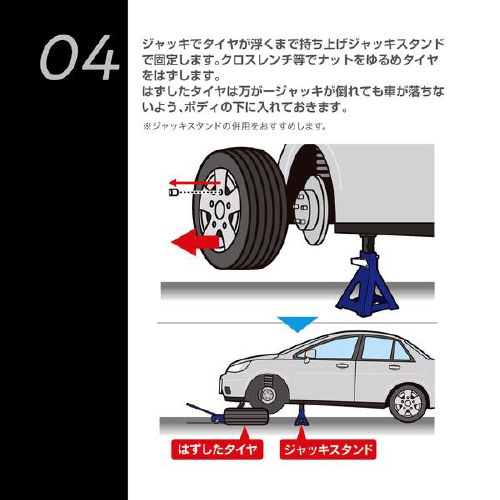 04

ジャッキでタイヤが浮くまで持ち上げジャッキスタンドで固定します。クロスレンチ等でナットをゆるめタイヤをはずします。
はずしたタイヤは万が一ジャッキが倒れても車が落ちないよう、ボディの下に入れておきます。

※ジャッキスタンドの併用をおすすめします。

はずしたタイヤ

ジャッキスタンド