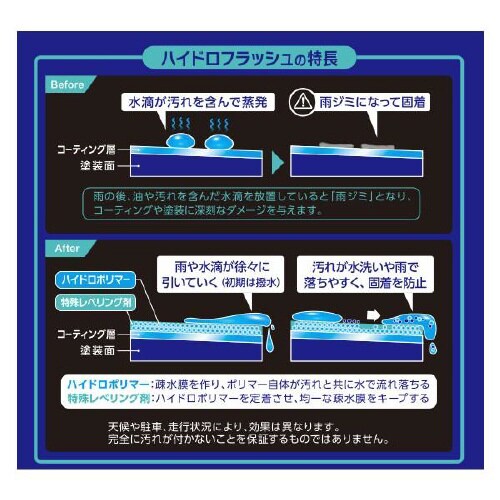 ハイドロフラッシュの特長

Before

水滴が汚れを含んで蒸発

雨ジミになって固着

コーティング層

塗装面

雨の後、油や汚れを含んだ水滴を放置していると「雨ジミ」となり、コーティングや塗装に深刻なダメージを与えます。

After

ハイドロポリマー

特殊レベリング剤

雨や水滴が徐々に引いていく（初期は撥水）

汚れが水洗いや雨で落ちやすく、固着を防止

コーティング層

塗装面

ハイドロポリマー：疎水膜を作り、ポリマー自体が汚れと共に水で流れ落ちる
特殊レベリング剤：ハイドロポリマーを定着させ、均一な疎水膜をキープする

天候や駐車、走行状況により、効果は異なります。
完全に汚れが付かないことを保証するものではありません。