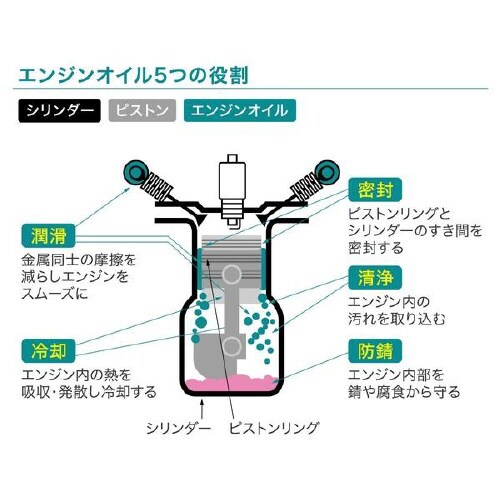 エンジンオイル5つの役割

シリンダー　ピストン　エンジンオイル

潤滑
金属同士の摩擦を減らしエンジンをスムーズに

冷却
エンジン内の熱を吸収・発散し冷却する

密封
ピストンリングとシリンダーのすき間を密封する

清浄
エンジン内の汚れを取り込む

防錆
エンジン内部を錆や腐食から守る

シリンダー　ピストンリング