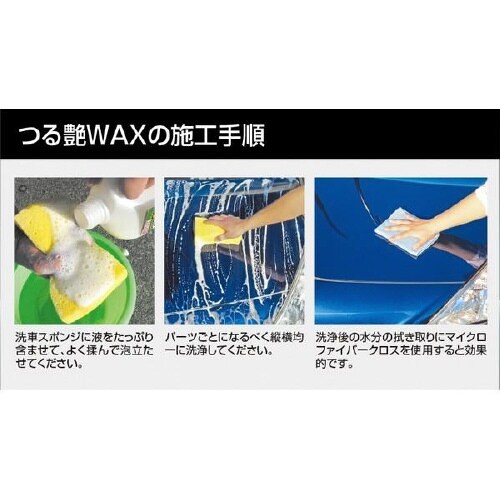 つる艶WAXの施工手順

洗車スポンジに液をたっぷり含ませて、よく揉んで泡立たせてください。

パーツごとになるべく縦横均一に洗浄してください。

洗浄後の水分の拭き取りにマイクロファイバークロスを使用すると効果的です。