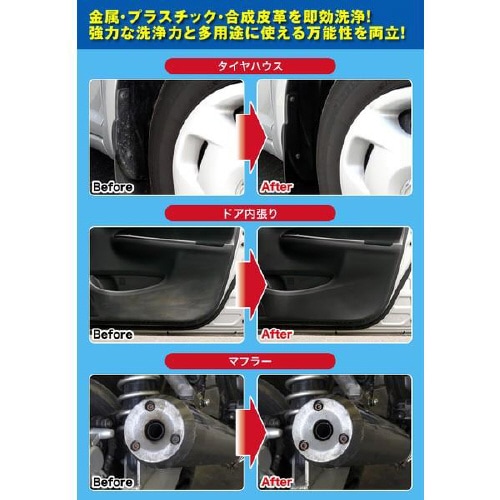 金属･プラスチック･合成皮革を即効洗浄!
強力な洗浄力と多用途に使える万能性を両立!

タイヤハウス

Before

After

ドア内張り

Before

After

マフラー

Before

After