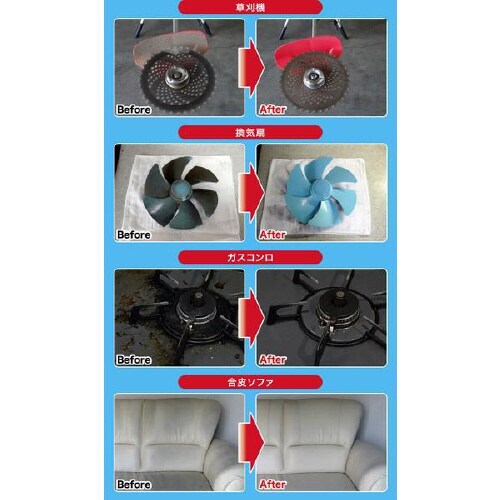 草刈機

Before

After

換気扇

Before

After

ガスコンロ

Before

After

合皮ソファ

Before

After