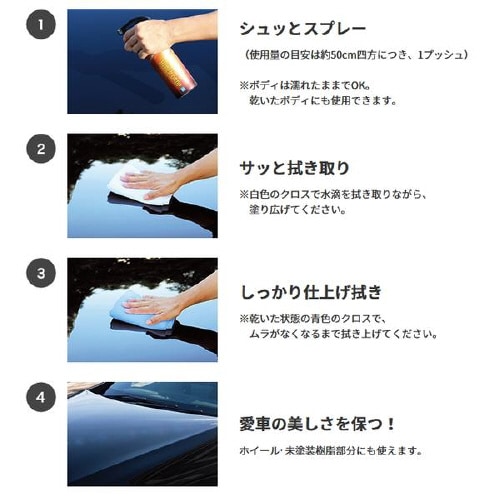 1

シュッとスプレー

（使用量の目安は約50cm四方につき、1プッシュ）

※ボディは濡れたままでOK。
乾いたボディにも使用できます。

2

サッと拭き取り

※白色のクロスで水滴を拭き取りながら、
塗り広げてください。

3

しっかり仕上げ拭き

※乾いた状態の青色のクロスで、
ムラがなくなるまで拭き上げてください。

4

愛車の美しさを保つ！

ホイール･未塗装樹脂部分にも使えます。