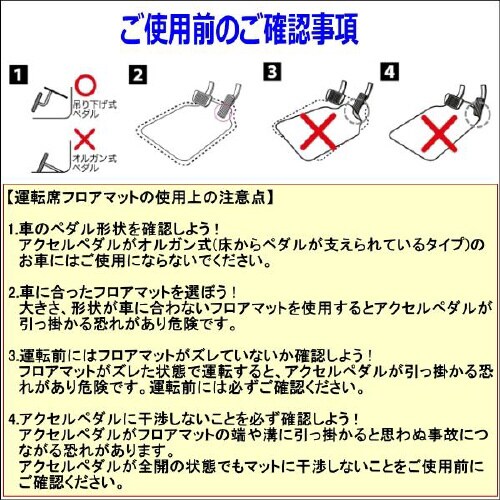 ご使用前のご確認事項

1

吊り下げ式ペダル

オルガン式ペダル

2

3

4

【運転席フロアマットの使用上の注意点】

1.車のペダル形状を確認しよう！
アクセルペダルがオルガン式(床からペダルが支えられているタイプ)のお車にはご使用にならないでください。

2.車に合ったフロアマットを選ぼう！
大きさ、形状が車に合わないフロアマットを使用するとアクセルペダルが引っ掛かる恐れがあり危険です。

3.運転前にはフロアマットがズレていないか確認しよう！
フロアマットがズレた状態で運転すると、アクセルペダルが引っ掛かる恐れがあり危険です。運転前には必ずご確認ください。

4.アクセルペダルに干渉しないことを必ず確認しよう！
アクセルペダルがフロアマットの端や溝に引っ掛かると思わぬ事故につながる恐れがあります。
アクセルペダルが全開の状態でもマットに干渉しないことをご使用前にご確認ください。