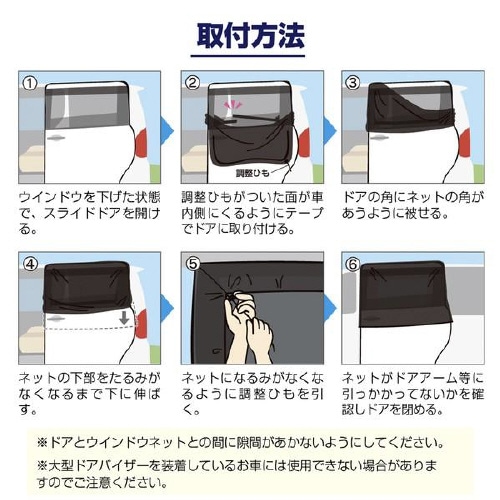 取付方法

①

ウインドウを下げた状態で、スライドドアを開ける。

②

調整ひも

調整ひもがついた面が車内側にくるようにテープでドアに取り付ける。

③

ドアの角にネットの角があうように被せる。

④

ネットの下部をたるみがなくなるまで下に伸ばす。

⑤

ネットになるみがなくなるように調整ひもを引く。

⑥

ネットがドアアーム等に引っかかってないかを確認しドアを閉める。

※ドアとウインドウネットとの間に隙間があかないようにしてください。

※大型ドアバイザーを装着しているお車には使用できない場合がありますのでご注意ください。