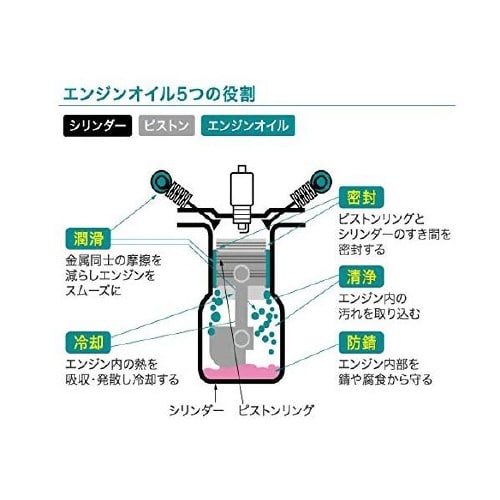 エンジンオイル5つの役割

シリンダー ピストン エンジンオイル

潤滑
金属同士の摩擦を減らしエンジンをスムーズに

冷却
エンジン内の熱を吸収･発散し冷却する

密封
ピストンリングとシリンダーのすき間を密封する

清浄
エンジン内の汚れを取り込む

防錆
エンジン内部を錆や腐食から守る

シリンダー ピストンリング