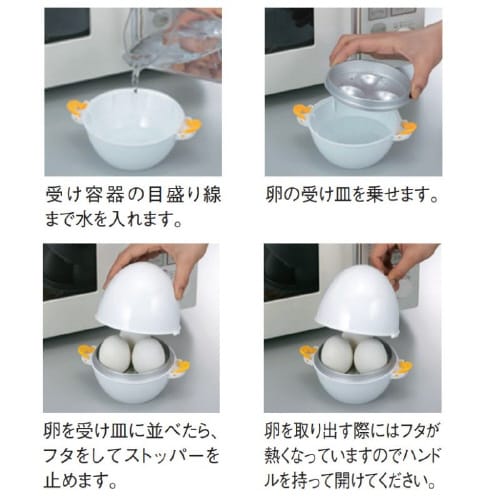 受け容器の目盛り線まで水を入れます。

卵の受け皿を乗せます。

卵を受け皿に並べたら、フタをしてストッパーを止めます。

卵を取り出す際にはフタが熱くなっていますのでハンドルを持って開けてください。