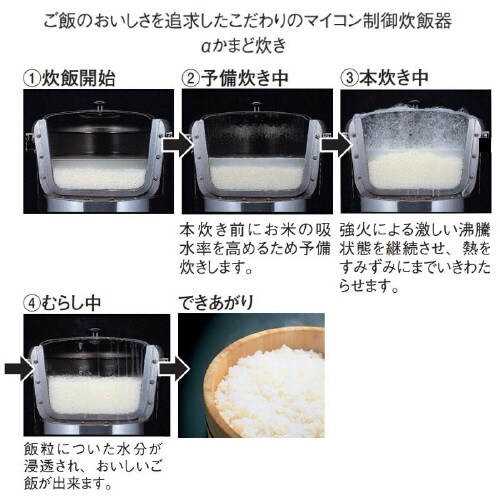 ご飯のおいしさを追求したこだわりのマイコン制御炊飯器
αかまど炊き

①炊飯開始

②予備炊き中

本炊き前にお米の吸水率を高めるため予備炊きします。

③本炊き中

強火による激しい沸騰状態を継続させ、熱をすみずみにまでいきわたらせます。

④むらし中

飯粒についた水分が浸透され、おいしいご飯が出来ます。

できあがり