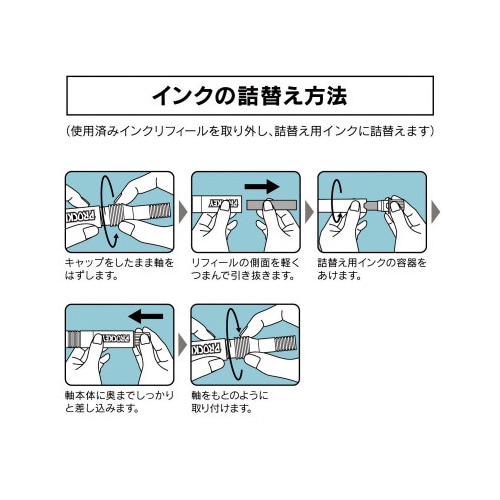 インクの詰替え方法

（使用済みインクリフィールを取り外し、詰替え用インクに詰替えます）

PROCK

キャップをしたまま軸をはずします。

PROCKEY

リフィールの側面を軽くつまんで引き抜きます。

詰替え用インクの容器をあけます。

PROCKEY

軸本体に奥までしっかりと差し込みます。

PROCK

軸をもとのように取り付けます。