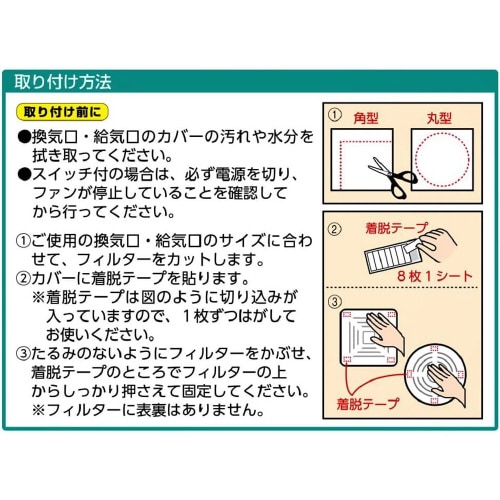 取り付け方法

取り付け前に

●換気口・給気口のカバーの汚れや水分を拭き取ってください。
●スイッチ付の場合は、必ず電源を切り、ファンが停止していることを確認してから行ってください。

①ご使用の換気口・給気口のサイズに合わせて、フィルターをカットします。
②カバーに着脱テープを貼ります。
※着脱テープは図のように切り込みが入っていますので、1枚ずつはがしてお使いください。
③たるみのないようにフィルターをかぶせ、着脱テープのところでフィルターの上からしっかり押さえて固定してください。
※フィルターに表裏はありません。

①
角型
丸型

②
着脱テープ
8枚1シート

③
着脱テープ