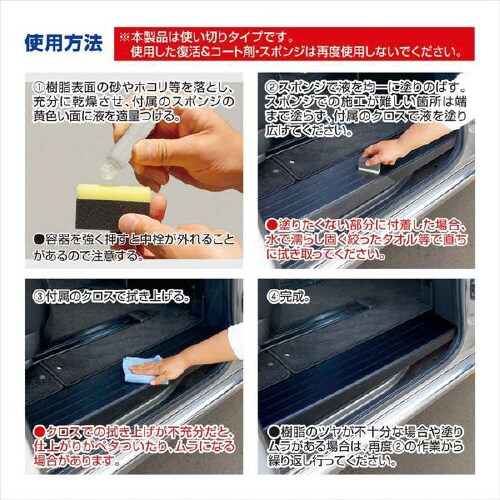 使用方法

※本製品は使い切りタイプです。
使用した復活&コート剤・スポンジは再度使用しないでください。

①樹脂表面の砂やホコリ等を落とし、充分に乾燥させ、付属のスポンジの黄色い面に液を適量つける。

●容器を強く押すと中栓が外れることがあるので注意する。

②スポンジで液を均一に塗りのばす。スポンジでの施工が難しい箇所は端まで塗らず、付属のクロスで液を塗り広げてください。

●塗りたくない部分に付着した場合、水で濡らし固く絞ったタオル等で直ちに拭き取ってください。

③付属のクロスで拭き上げる。

●クロスでの拭き上げが不充分だと、仕上がりがベタついたり、ムラになる場合があります。

④完成。

●樹脂のツヤが不十分な場合や塗りムラがある場合は、再度②の作業から繰り返し行ってください。