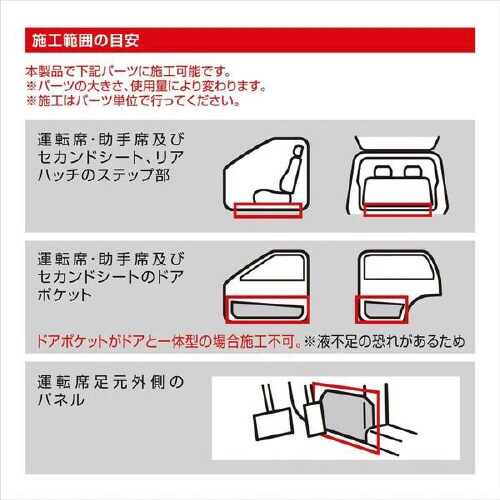 施工範囲の目安

本製品で下記パーツに施工可能です。
※パーツの大きさ、使用量により変わります。
※施工はパーツ単位で行ってください。

運転席・助手席及びセカンドシート、リアハッチのステップ部

運転席・助手席及びセカンドシートのドアポケット

ドアポケットがドアと一体型の場合施工不可。※液不足の恐れがあるため

運転席足元外側のパネル