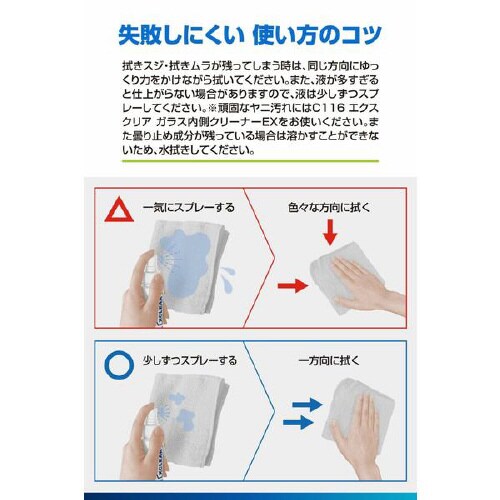 失敗しにくい 使い方のコツ

拭きスジ・拭きムラが残ってしまう時は、同じ方向にゆっくり力をかけながら拭いてください。また、液が多すぎると仕上がらない場合がありますので、液は少しずつスプレーしてください。※頑固なヤニ汚れにはC116 エクスクリア ガラス内側クリーナーEXをお使いください。また曇り止め成分が残っている場合は溶かすことができないため、水拭きしてください。

△ 一気にスプレーする

色々な方向に拭く

○ 少しずつスプレーする

一方向に拭く