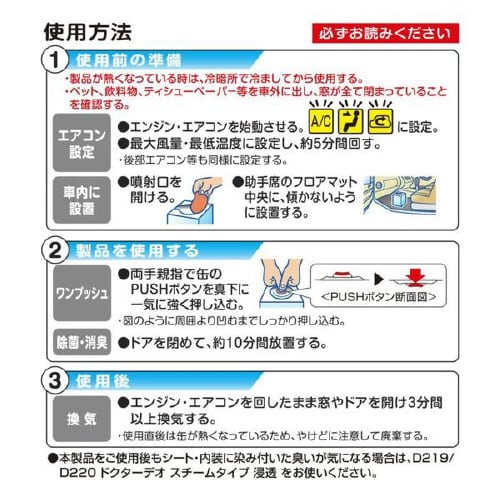 使用方法

必ずお読みください

1 使用前の準備

・製品が熱くなっている時は、冷暗所で冷ましてから使用する。
・ペット、飲料物、ティシューペーパー等を車外に出し、窓が全て閉まっていることを確認する。

エアコン設定

●エンジン・エアコンを始動させる。 A/C に設定。
●最大風量・最低温度に設定し、約5分間回す。
・後部エアコン等も同様に設定する。

車内に設置

●噴射口を開ける。
●助手席のフロアマット中央に、傾かないように設置する。

2 製品を使用する

ワンプッシュ

●両手親指で缶のPUSHボタンを真下に一気に強く押し込む。
<PUSHボタン断面図>
・図のように周囲より凹むまでしっかり押し込む。

除菌・消臭

●ドアを閉めて、約10分間放置する。

3 使用後

換気

●エンジン・エアコンを回したまま窓やドアを開け3分間以上換気する。
・使用直後は缶が熱くなっているため、やけどに注意して廃棄する。

●本製品をご使用後もシート・内装に染み付いた臭いが気になる場合は、D219/D220 ドクターデオ スチームタイプ 浸透 をお使いください。