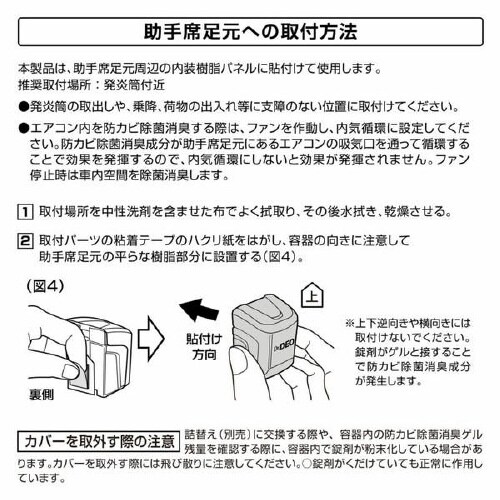 助手席足元への取付方法

本製品は、助手席足元周辺の内装樹脂パネルに貼付けて使用します。
推奨取付場所：発炎筒付近

●発炎筒の取出しや、乗降、荷物の出入れ等に支障のない位置に取付けてください。

●エアコン内を防カビ除菌消臭する際は、ファンを作動し、内気循環に設定してください。防カビ除菌消臭成分が助手席足元にあるエアコンの吸気口を通って循環することで効果を発揮するので、内気循環にしないと効果が発揮されません。ファン停止時は車内空間を除菌消臭します。

1 取付場所を中性洗剤を含ませた布でよく拭取り、その後水拭き、乾燥させる。

2 取付パーツの粘着テープのハクリ紙をはがし、容器の向きに注意して助手席足元の平らな樹脂部分に設置する（図4）。

（図4）

裏側

貼付け方向

上

Dr.DEO

※上下逆向きや横向きには取付けないでください。錠剤がゲルと接することで防カビ除菌消臭成分が発生します。

カバーを取外す際の注意

詰替え（別売）に交換する際や、容器内の防カビ除菌消臭ゲル残量を確認する際に、容器内で錠剤が粉末化している場合があります。カバーを取外す際には飛び散りに注意してください。○錠剤がくだけていても正常に作用しています。