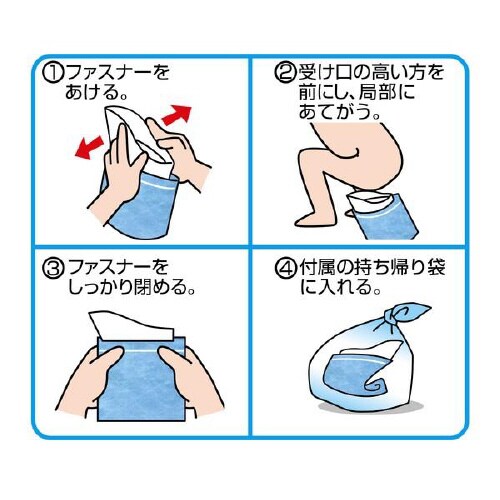 ①ファスナーをあける。

②受け口の高い方を前にし、局部にあてがう。

③ファスナーをしっかり閉める。

④付属の持ち帰り袋に入れる。