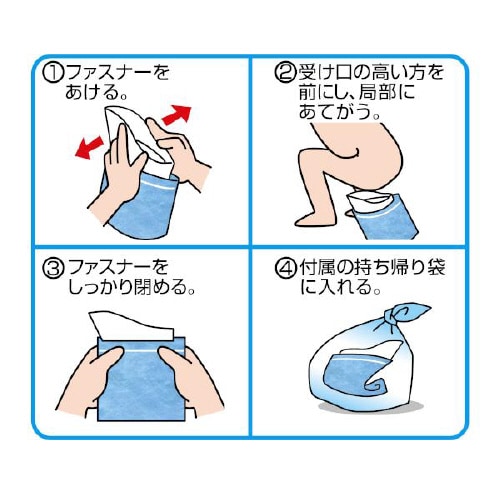 ①ファスナーをあける。

②受け口の高い方を前にし、局部にあてがう。

③ファスナーをしっかり閉める。

④付属の持ち帰り袋に入れる。