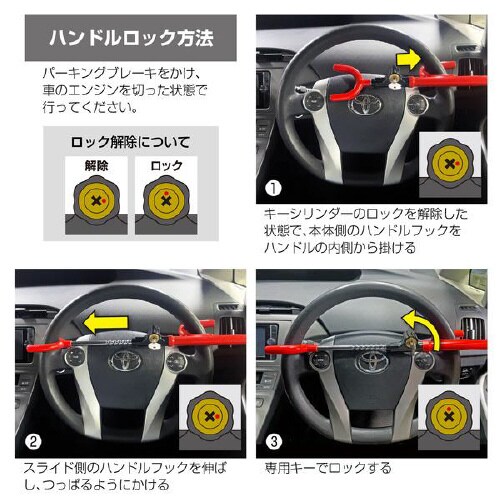 ハンドルロック方法

パーキングブレーキをかけ、車のエンジンを切った状態で行ってください。

ロック解除について

解除

ロック

1

キーシリンダーのロックを解除した状態で、本体側のハンドルフックをハンドルの内側から掛ける

2

スライド側のハンドルフックを伸ばし、つっぱるようにかける

3

専用キーでロックする