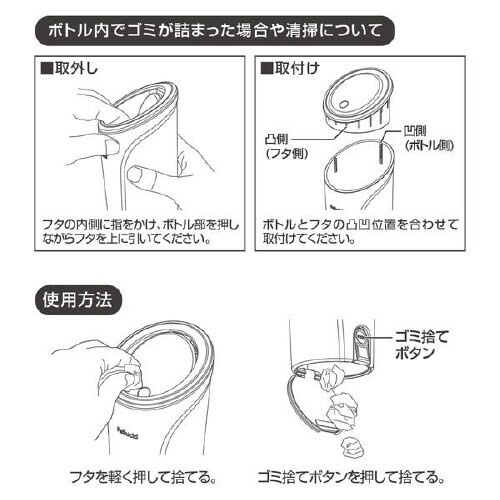 ボトル内でゴミが詰まった場合や清掃について

■取外し

フタの内側に指をかけ、ボトル部を押しながらフタを上に引いてください。

■取付け

凸側
(フタ側)

凹側
(ボトル側)

ボトルとフタの凸凹位置を合わせて取付けてください。

使用方法

Pellucid

フタを軽く押して捨てる。

ゴミ捨て
ボタン

ゴミ捨てボタンを押して捨てる。