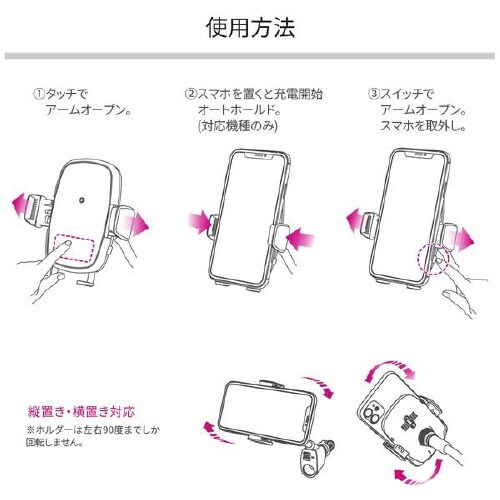 使用方法

①タッチで
アームオープン。

②スマホを置くと充電開始
オートホールド。
(対応機種のみ)

③スイッチで
アームオープン。
スマホを取外し。

縦置き・横置き対応
※ホルダーは左右90度までしか回転しません。