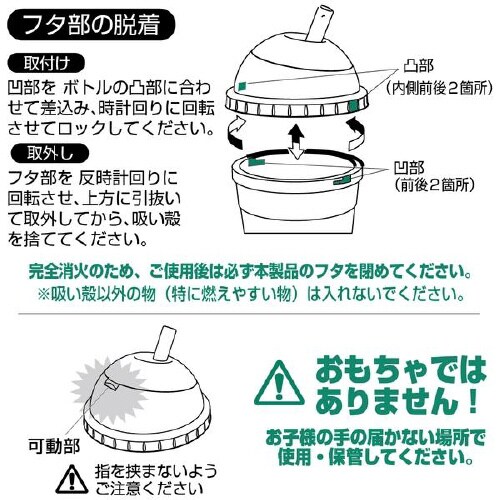 フタ部の脱着

取付け

凹部を ボトルの凸部に合わせて差込み、時計回りに回転させてロックしてください。

取外し

フタ部を 反時計回りに回転させ、上方に引抜いて取外してから、吸い殻を捨ててください。

凸部
（内側前後２箇所）

凹部
（前後２箇所）

完全消火のため、ご使用後は必ず本製品のフタを閉めてください。
※吸い殻以外の物（特に燃えやすい物）は入れないでください。

可動部

指を挟まないようご注意ください

おもちゃではありません！

お子様の手の届かない場所で使用・保管してください。