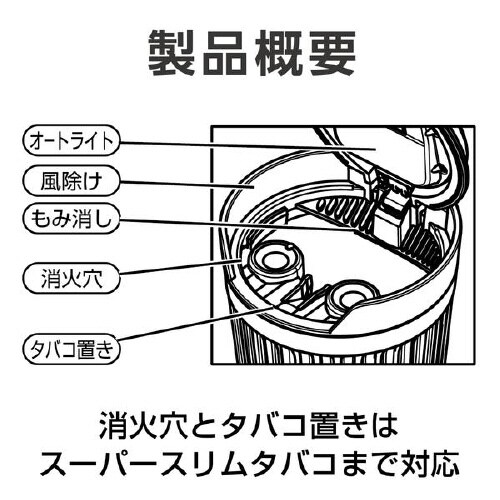 製品概要

オートライト

風除け

もみ消し

消火穴

タバコ置き

消火穴とタバコ置きは
スーパースリムタバコまで対応