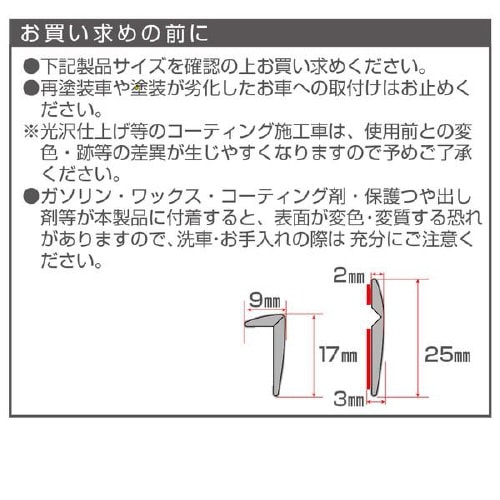 お買い求めの前に

●下記製品サイズを確認の上お買い求めください。

●再塗装車や塗装が劣化したお車への取付けはお止めください。

※光沢仕上げ等のコーティング施工車は、使用前との変色・跡等の差異が生じやすくなりますので予めご了承ください。

●ガソリン・ワックス・コーティング剤・保護つや出し剤等が本製品に付着すると、表面が変色・変質する恐れがありますので、洗車・お手入れの際は 充分にご注意ください。

9㎜

17㎜

2㎜

25㎜

3㎜