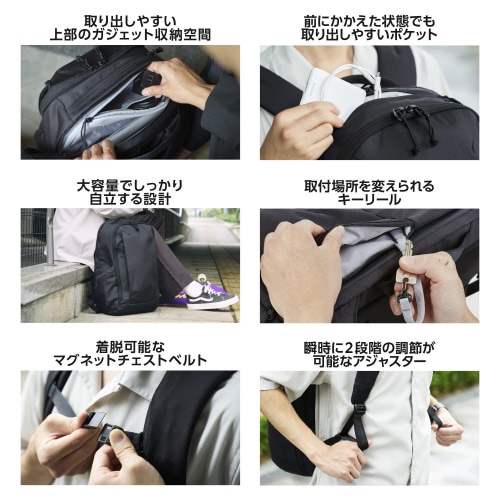 取り出しやすい
上部のガジェット収納空間

前にかかえた状態でも
取り出しやすいポケット

大容量でしっかり
自立する設計

取付場所を変えられる
キーリール

着脱可能な
マグネットチェストベルト

瞬時に2段階の調節が
可能なアジャスター