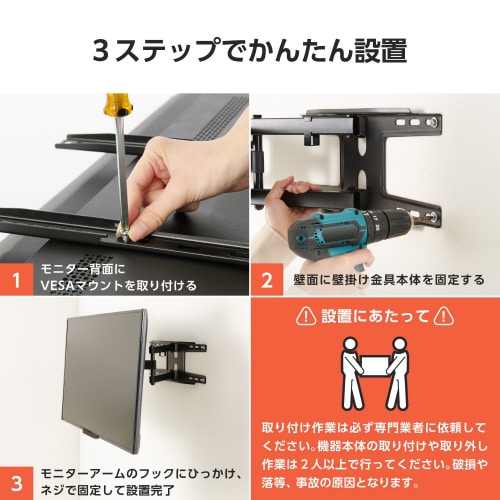 3ステップでかんたん設置

1 モニター背面に VESAマウントを取り付ける

2 壁面に壁掛け金具本体を固定する

3 モニターアームのフックにひっかけ、ネジで固定して設置完了

設置にあたって

取り付け作業は必ず専門業者に依頼してください。機器本体の取り付けや取り外し作業は２人以上で行ってください。破損や落等、事故の原因となります。