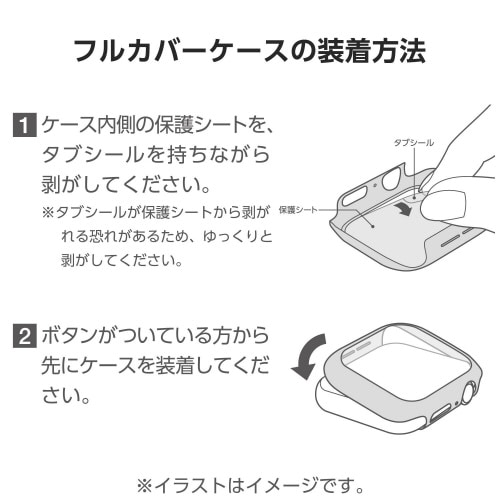 フルカバーケースの装着方法

1 ケース内側の保護シートを、タブシールを持ちながら剥がしてください。
※タブシールが保護シートから剥がれる恐れがあるため、ゆっくりと剥がしてください。

タブシール

保護シート

2 ボタンがついている方から先にケースを装着してください。

※イラストはイメージです。