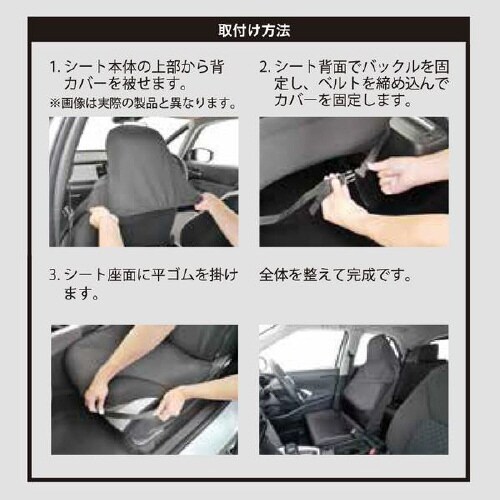 取付け方法

1. シート本体の上部から背カバーを被せます。
※画像は実際の製品と異なります。

2. シート背面でバックルを固定し、ベルトを締め込んでカバーを固定します。

3. シート座面に平ゴムを掛けます。

全体を整えて完成です。