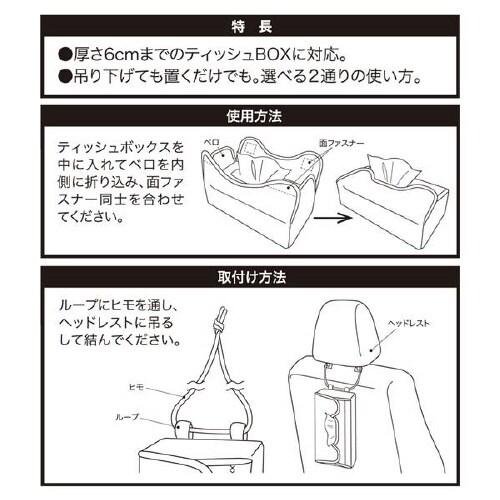 特　長

●厚さ6cmまでのティッシュBOXに対応。
●吊り下げても置くだけでも。選べる2通りの使い方。

使用方法

ティッシュボックスを中に入れてベロを内側に折り込み、面ファスナー同士を合わせてください。

ベロ

面ファスナー

取付け方法

ループにヒモを通し、ヘッドレストに吊るして結んでください。

ヒモ

ループ

ヘッドレスト