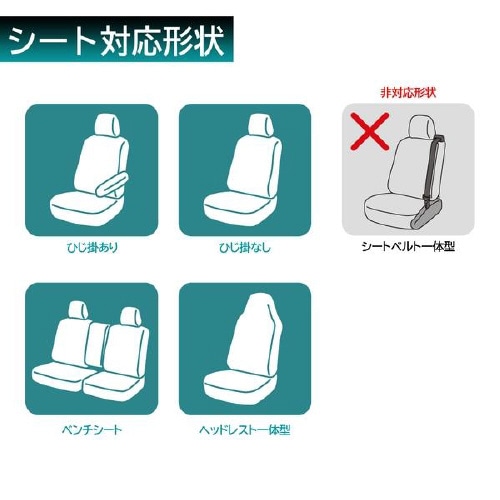 シート対応形状

ひじ掛あり

ひじ掛なし

非対応形状

シートベルト一体型

ベンチシート

ヘッドレスト一体型