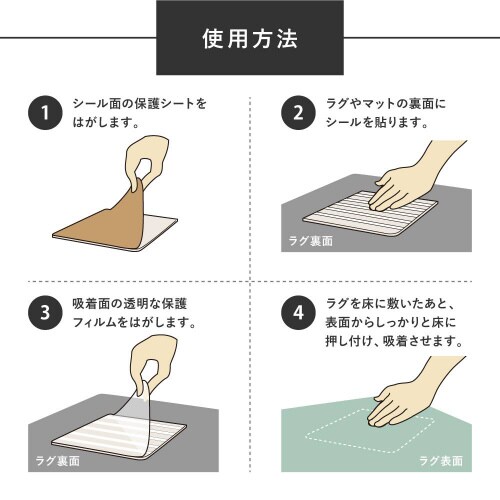 使用方法

1 シール面の保護シートをはがします。

2 ラグやマットの裏面にシールを貼ります。

ラグ裏面

3 吸着面の透明な保護フィルムをはがします。

ラグ裏面

4 ラグを床に敷いたあと、表面からしっかりと床に押し付け、吸着させます。

ラグ表面