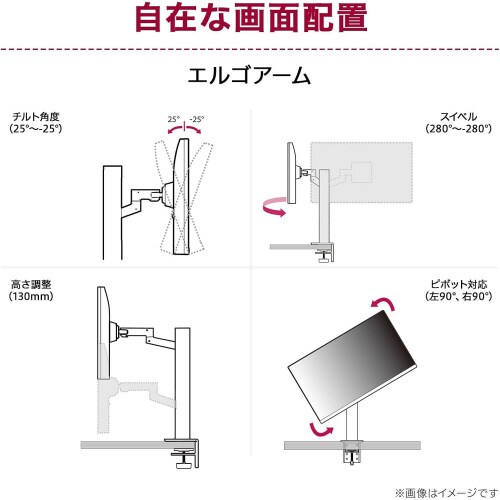 自在な画面配置

エルゴアーム

チルト角度
(25°~-25°)

25° -25°

スイベル
(280°~-280°)

高さ調整
(130mm)

ピボット対応
(左90°、右90°)

※画像はイメージです