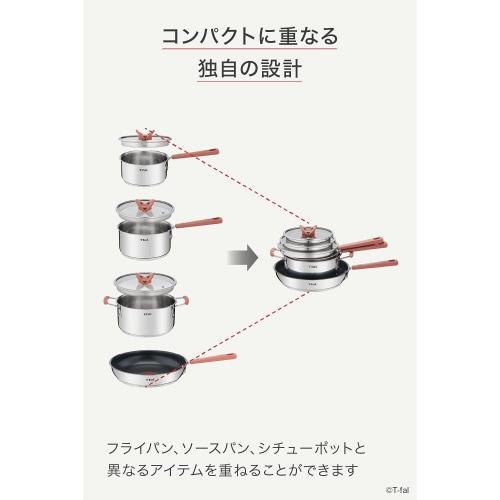 コンパクトに重なる
独自の設計

T-fal
T-fal
T-fal
T-fal
T-fal

フライパン、ソースパン、シチューポットと異なるアイテムを重ねることができます

©T-fal