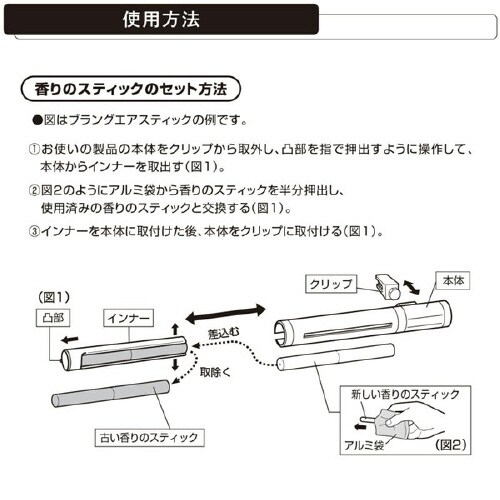 使用方法

香りのスティックのセット方法

●図はブラングエアスティックの例です。

①お使いの製品の本体をクリップから取外し、凸部を指で押出すように操作して、本体からインナーを取出す(図1)。

②図2のようにアルミ袋から香りのスティックを半分押出し、使用済みの香りのスティックと交換する(図1)。

③インナーを本体に取付けた後、本体をクリップに取付ける(図1)。

(図1)
凸部
インナー
差込む
取除く
古い香りのスティック
クリップ
本体
新しい香りのスティック
アルミ袋
(図2)