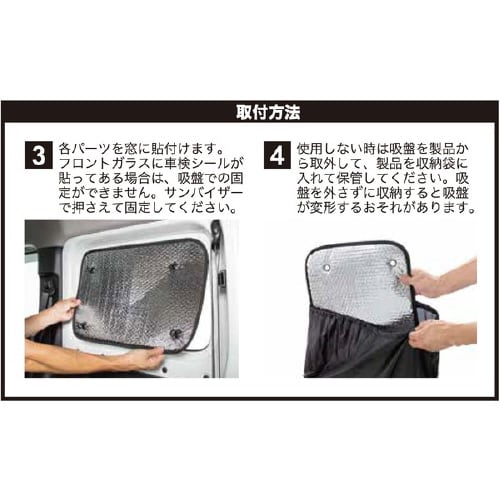 取付方法

3 各パーツを窓に貼付けます。フロントガラスに車検シールが貼ってある場合は、吸盤での固定ができません。サンバイザーで押さえて固定してください。

4 使用しない時は吸盤を製品から取外して、製品を収納袋に入れて保管してください。吸盤を外さずに収納すると吸盤が変形するおそれがあります。