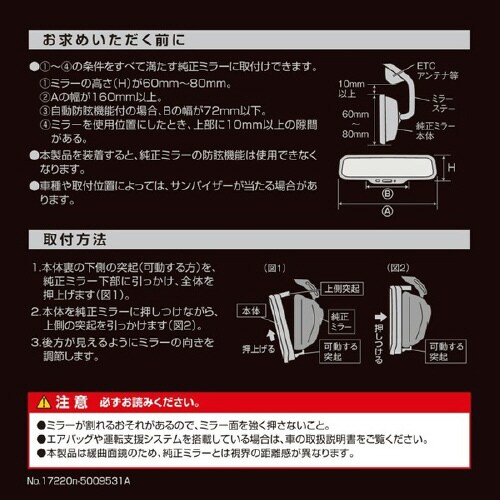 お求めいただく前に

●①～④の条件をすべて満たす純正ミラーに取付けできます。
①ミラーの高さ(H)が60mm～80mm。
②Aの幅が160mm以上。
③自動防眩機能付の場合、Bの幅が72mm以下。
④ミラーを使用位置にしたとき、上部に10mm以上の隙間がある。
●本製品を装着すると、純正ミラーの防眩機能は使用できなくなります。
●車種や取付位置によっては、サンバイザーが当たる場合があります。

ETC アンテナ等
10mm 以上
ミラーステー
60mm ～ 80mm
純正ミラー本体
H
Ⓑ
Ⓐ

取付方法

1.本体裏の下側の突起(可動する方)を、純正ミラー下部に引っかけ、全体を押上げます(図1)。
2.本体を純正ミラーに押しつけながら、上側の突起を引っかけます(図2)。
3.後方が見えるようにミラーの向きを調節します。

(図1)
上側突起
本体
純正ミラー
押上げる
可動する突起

(図2)
押しつける
可動する突起

注意 必ずお読みください。

●ミラーが割れるおそれがあるので、ミラー面を強く押さないこと。
●エアバッグや運転支援システムを搭載している場合は、車の取扱説明書をご覧ください。
●本製品は緩曲面鏡のため、純正ミラーとは視界の距離感が異なります。

No.17220n-5009531A