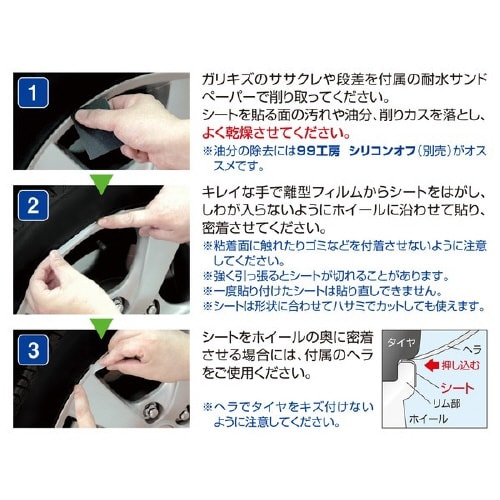 1

ガリキズのササクレや段差を付属の耐水サンドペーパーで削り取ってください。
シートを貼る面の汚れや油分、削りカスを落とし、よく乾燥させてください。
※油分の除去には99工房 シリコンオフ（別売）がオススメです。

2

キレイな手で離型フィルムからシートをはがし、しわが入らないようにホイールに沿わせて貼り、密着させてください。
※粘着面に触れたりゴミなどを付着させないように注意してください。
※強く引っ張るとシートが切れることがあります。
※一度貼り付けたシートは貼り直しできません。
※シートは形状に合わせてハサミでカットしても使えます。

3

シートをホイールの奥に密着させる場合には、付属のヘラをご使用ください。

※ヘラでタイヤをキズ付けないように注意してください。

タイヤ
ヘラ
押し込む
シート
リム部
ホイール