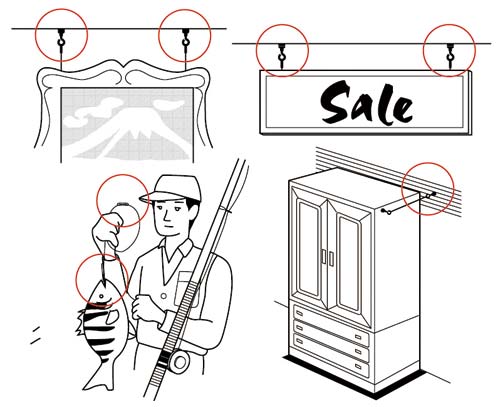 Sale