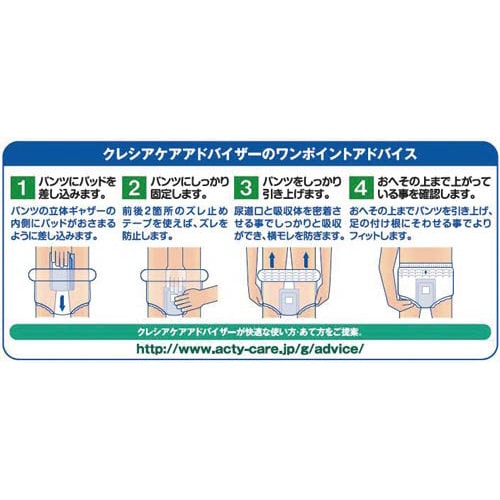 クレシアケアアドバイザーのワンポイントアドバイス

1 パンツにパッドを差し込みます。

パンツの立体ギャザーの内側にパッドがおさまるように差し込みます。

2 パンツにしっかり固定します。

前後2箇所のズレ止めテープを使えば、ズレを防止します。

3 パンツをしっかり引き上げます。

尿道口と吸収体を密着させる事でしっかりと吸収ができ、横モレを防ぎます。

4 おへその上まで上がっている事を確認します。

おへその上までパンツを引き上げ、足の付け根にそわせる事でよりフィットします。

クレシアケアアドバイザーが快適な使い方・あて方をご提案。

http://www.acty-care.jp/g/advice/