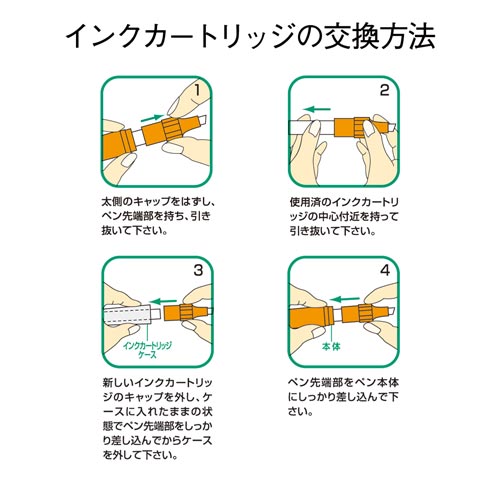 インクカートリッジの交換方法

1

太側のキャップをはずし、ペン先端部を持ち、引き抜いて下さい。

2

使用済のインクカートリッジの中心付近を持って引き抜いて下さい。

3

インクカートリッジケース

新しいインクカートリッジのキャップを外し、ケースに入れたままの状態でペン先端部をしっかり差し込んでからケースを外して下さい。

4

本体

ペン先端部をペン本体にしっかり差し込んで下さい。