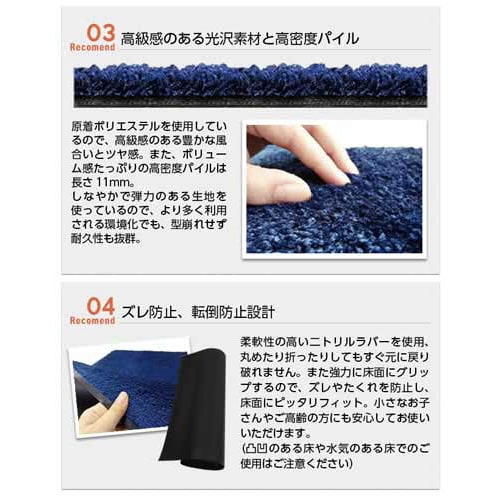 03
Recomend
高級感のある光沢素材と高密度パイル

原着ポリエステルを使用しているので、高級感のある豊かな風合いとツヤ感。また、ボリューム感たっぷりの高密度パイルは長さ 11mm。
しなやかで弾力のある生地を使っているので、より多く利用される環境化でも、型崩れせず耐久性も抜群。

04
Recomend
ズレ防止、転倒防止設計

柔軟性の高いニトリルラバーを使用、丸めたり折ったりしてもすぐ元に戻り破れません。また強力に床面にグリップするので、ズレやたくれを防止し、床面にピッタリフィット。小さなお子さんやご高齢の方にも安心してお使いいただけます。
(凸凹のある床や水気のある床でのご使用はご注意ください)