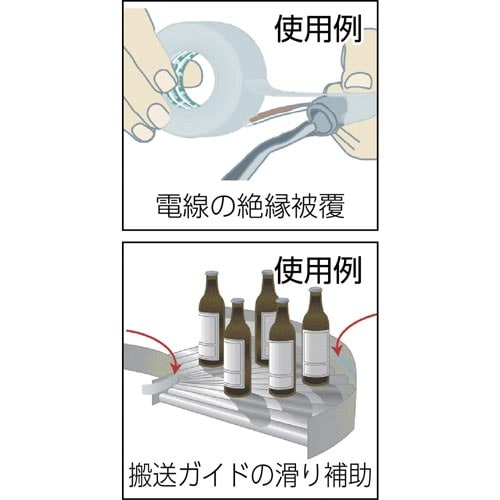 使用例

電線の絶縁被覆

使用例

搬送ガイドの滑り補助