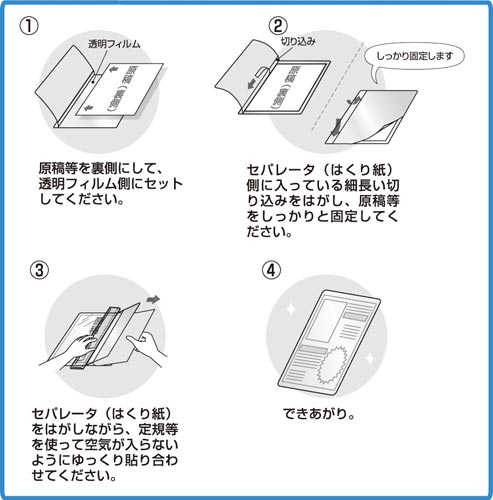 ①

透明フィルム

原稿(裏側)

原稿等を裏側にして、透明フィルム側にセットしてください。

②

切り込み

原稿(裏側)

しっかり固定します

セパレータ(はくり紙)側に入っている細長い切り込みをはがし、原稿等をしっかりと固定してください。

③

セパレータ(はくり紙)をはがしながら、定規等を使って空気が入らないようにゆっくり貼り合わせてください。

④

できあがり。